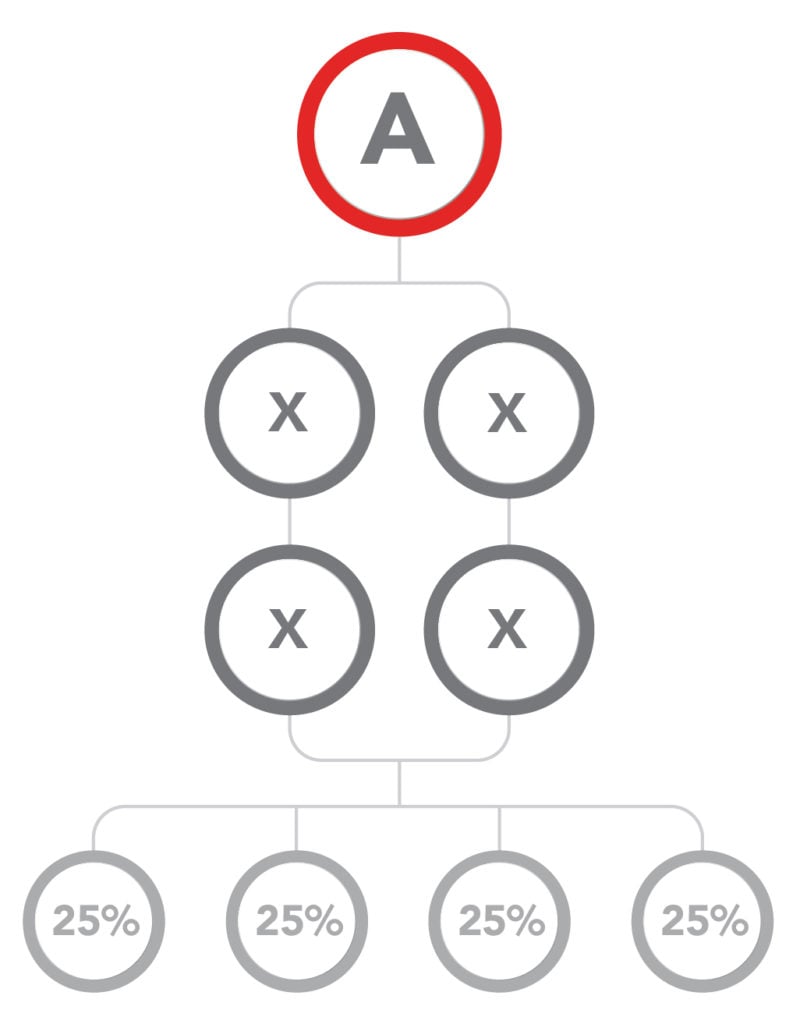 A

X X

X X

25% 25% 25% 25%