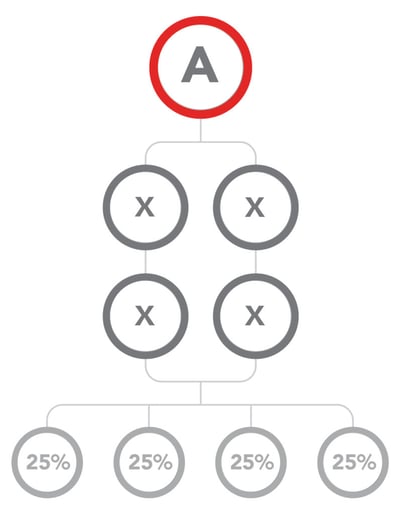 A

X X

X X

25% 25% 25% 25%